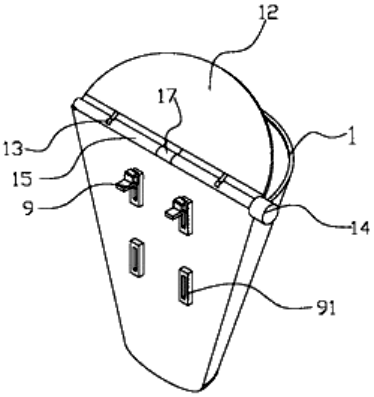 12
17
1
13
15
9
14
91